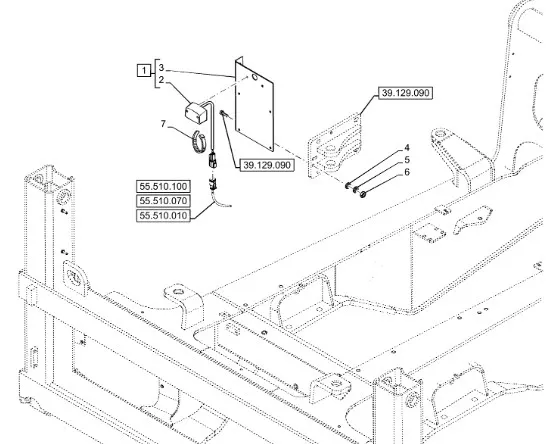 1
3
2
7
39.129.090
39.129.090
4
5
6
55.510.100
55.510.070
55.510.010