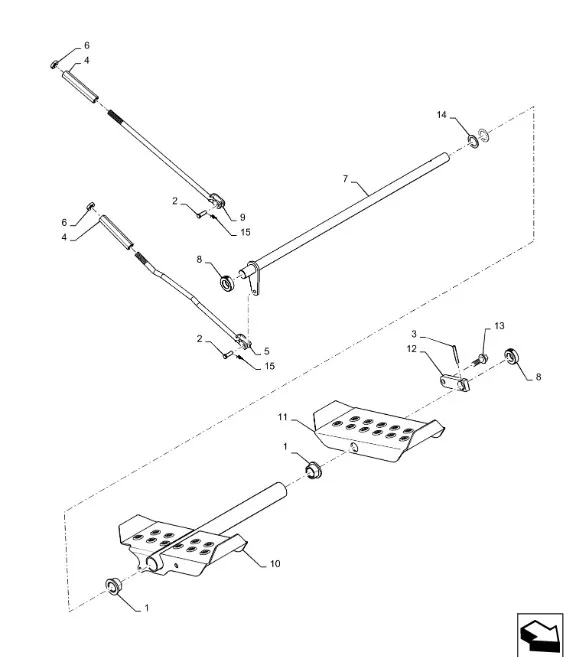 6
4
14
7
2
9
15
6
4
8
2
5
15
3
13
12
8
11
1
10
1