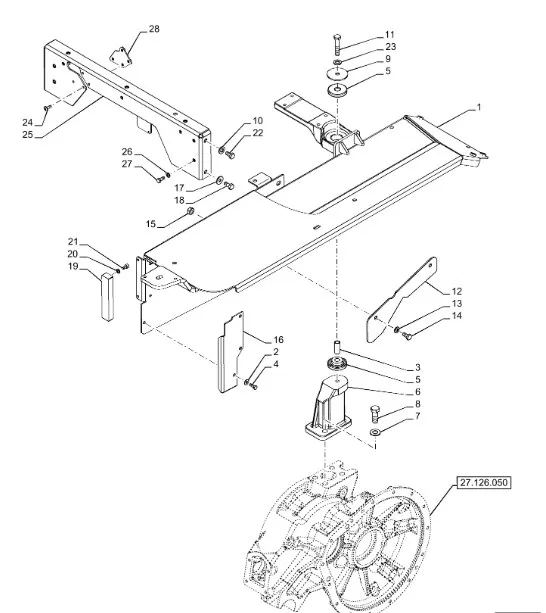 28
11
23
9
5
1
24
25
10
22
26
27
17
18
15
21
20
19
12
13
14
16
2
4
3
5
6
8
7
27.126.050